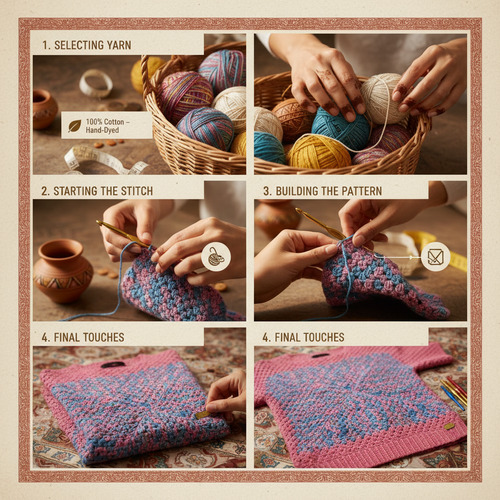 1. SELECTING YARN

100% Cotton – Hand-Dyed

2. STARTING THE STITCH

3. BUILDING THE PATTERN

4. FINAL TOUCHES

4. FINAL TOUCHES